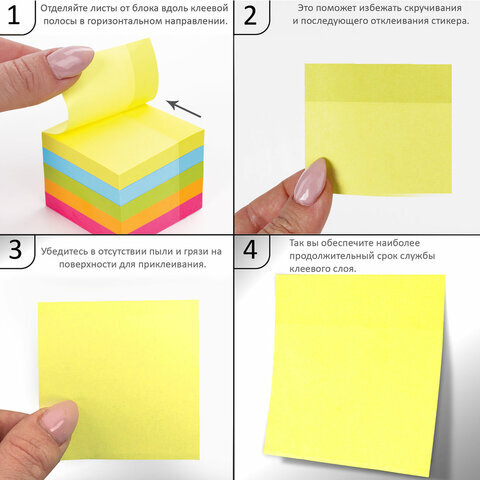 1
Отделяйте листы от блока вдоль клеевой полосы в горизонтальном направлении.

2
Это поможет избежать скручивания и последующего отклеивания стикера.

3
Убедитесь в отсутствии пыли и грязи на поверхности для приклеивания.

4
Так вы обеспечите наиболее продолжительный срок службы клеевого слоя.