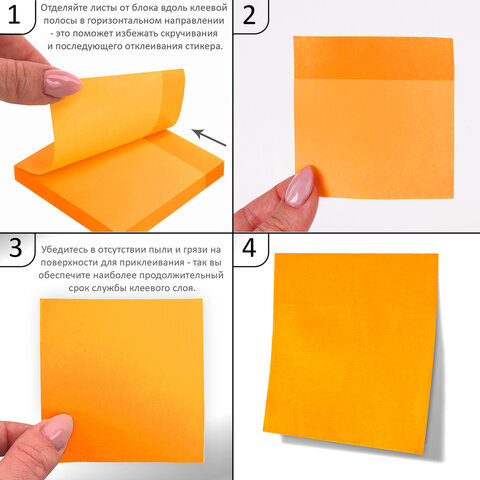 1

Отделяйте листы от блока вдоль клеевой полосы в горизонтальном направлении - это поможет избежать скручивания и последующего отклеивания стикера.

2

3

Убедитесь в отсутствии пыли и грязи на поверхности для приклеивания - так вы обеспечите наиболее продолжительный срок службы клеевого слоя.

4