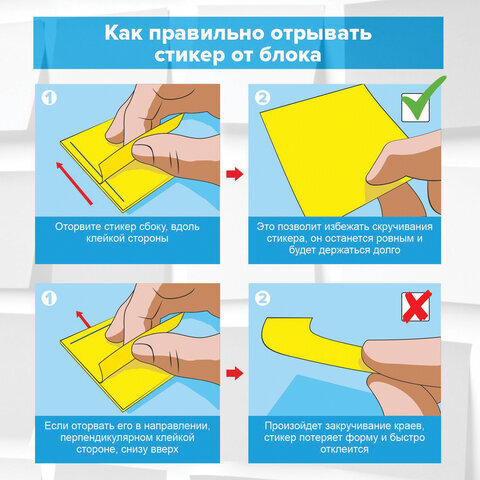 Как правильно отрывать стикер от блока

1

Оторвите стикер сбоку, вдоль клейкой стороны

2

Это позволит избежать скручивания стикера, он останется ровным и будет держаться долго

1

Если оторвать его в направлении, перпендикулярном клейкой стороне, снизу вверх

2

Произойдет закручивание краев, стикер потеряет форму и быстро отклеится