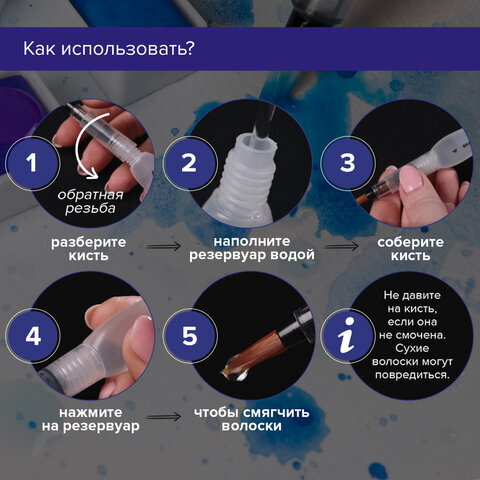 Как использовать?

1

обратная резьба

разберите кисть

2

наполните резервуар водой

3

соберите кисть

4

нажмите на резервуар

5

чтобы смягчить волоски

i

Не давите на кисть, если она не смочена. Сухие волоски могут повредиться.