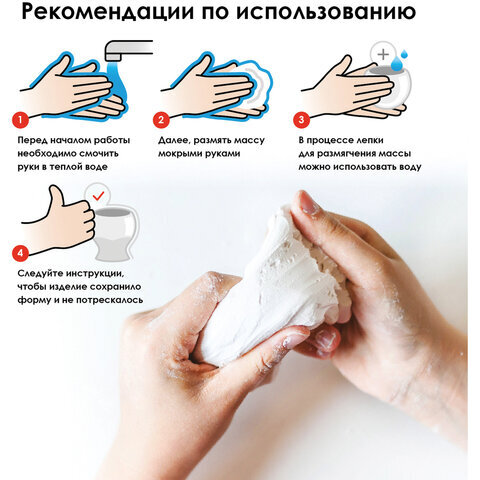 Рекомендации по использованию

1
Перед началом работы необходимо смочить руки в теплой воде

2
Далее, размять массу мокрыми руками

3
В процессе лепки для размягчения массы можно использовать воду

4
Следуйте инструкции, чтобы изделие сохранило форму и не потрескалось