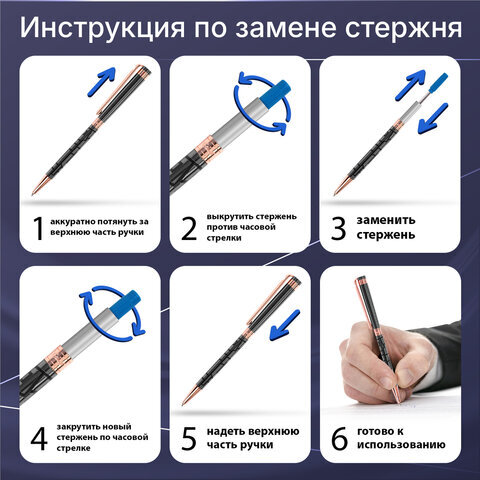 Инструкция по замене стержня

1 аккуратно потянуть за верхнюю часть ручки

2 выкрутить стержень против часовой стрелки

3 заменить стержень

4 закрутить новый стержень по часовой стрелке

5 надеть верхнюю часть ручки

6 готово к использованию