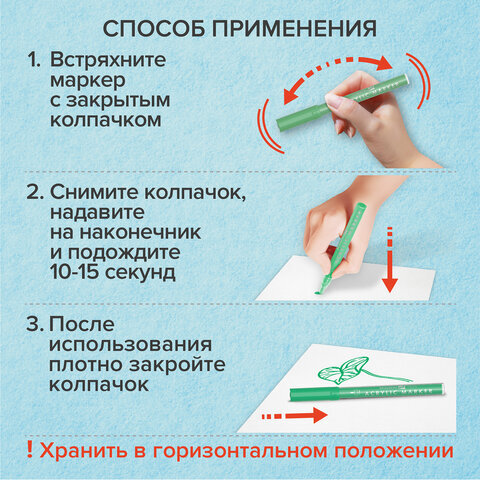 СПОСОБ ПРИМЕНЕНИЯ

1. Встряхните маркер с закрытым колпачком

ACRYLIC MARKER

2. Снимите колпачок, надавите на наконечник и подождите 10-15 секунд

3. После использования плотно закройте колпачок

ACRYLIC MARKER

! Хранить в горизонтальном положении