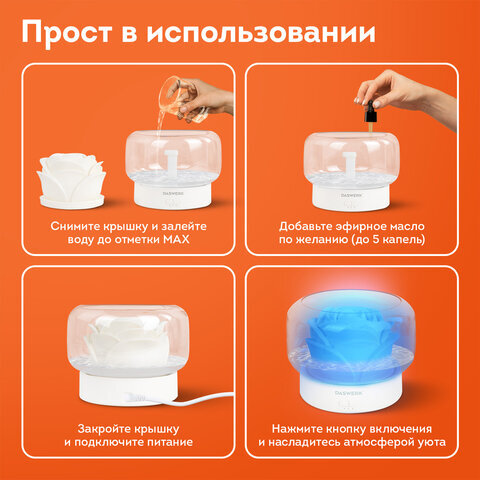 Прост в использовании

DASWERK

Снимите крышку и залейте воду до отметки MAX

DASWERK

Добавьте эфирное масло по желанию (до 5 капель)

Закройте крышку и подключите питание

DASWERK

Нажмите кнопку включения и насладитесь атмосферой уюта