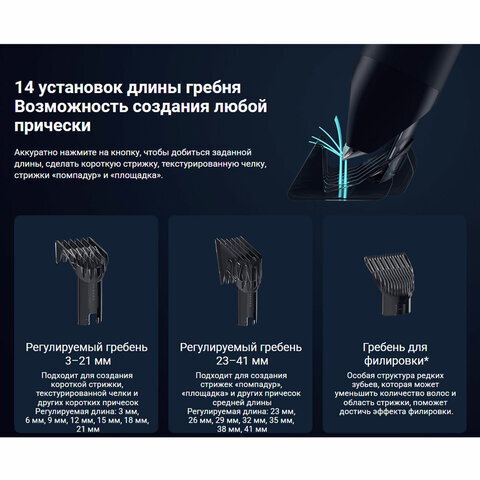 14 установок длины гребня
Возможность создания любой прически

Аккуратно нажмите на кнопку, чтобы добиться заданной длины, сделать короткую стрижку, текстурированную челку, стрижки «помпадур» и «площадка».

Регулируемый гребень 3–21 мм

Подходит для создания короткой стрижки, текстурированной челки и других коротких причесок
Регулируемая длина: 3 мм, 6 мм, 9 мм, 12 мм, 15 мм, 18 мм, 21 мм

Регулируемый гребень 23–41 мм

Подходит для создания стрижек «помпадур», «площадка» и других причесок средней длины
Регулируемая длина: 23 мм, 26 мм, 29 мм, 32 мм, 35 мм, 38 мм, 41 мм

Гребень для филировки*

Особая структура редких зубьев, которая может уменьшить количество волос и область стрижки, поможет достичь эффекта филировки.