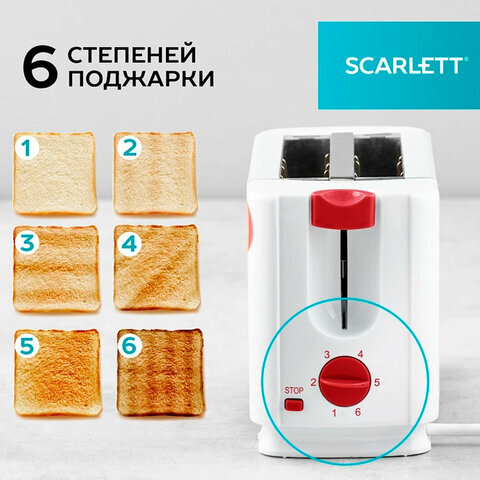 6 СТЕПЕНЕЙ ПОДЖАРКИ

SCARLETT®

1
2
3
4
5
6

3 4
2 5
1 6
STOP