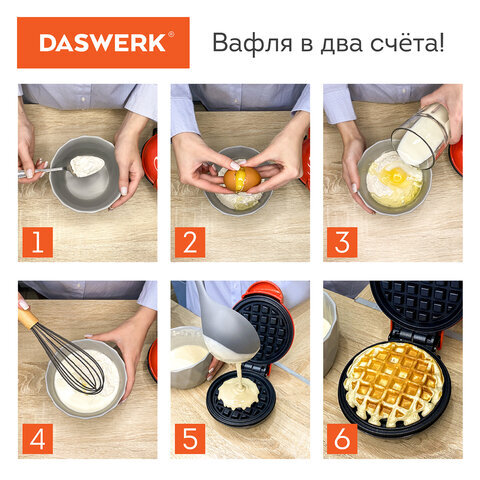 DASWERK®

Вафля в два счёта!

1

2

3

4

5

6