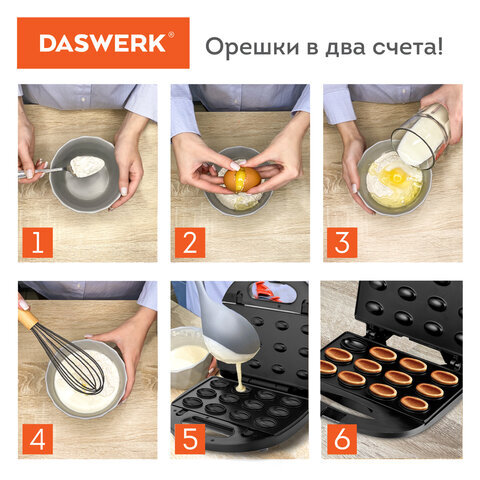 DASWERK®

Орешки в два счета!

1

2

3

4

5

6