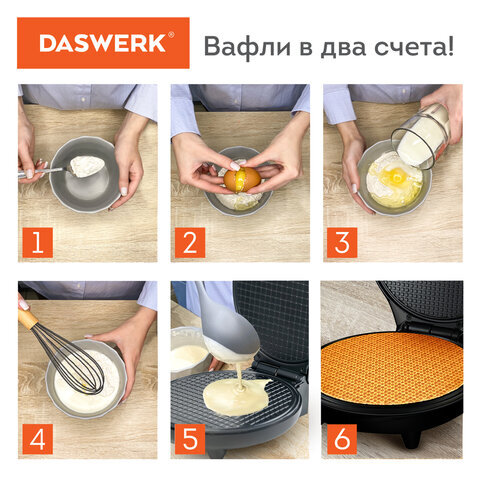 DASWERK®

Вафли в два счета!

1

2

3

4

5

6