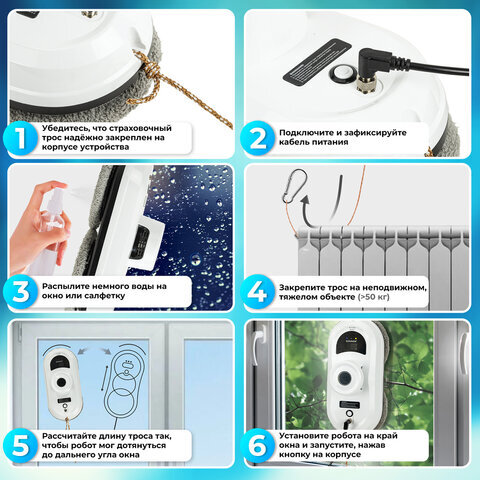 1
Убедитесь, что страховочный трос надёжно закреплен на корпусе устройства

2
Подключите и зафиксируйте кабель питания

3
Распылите немного воды на окно или салфетку

4
Закрепите трос на неподвижном, тяжелом объекте (>50 кг)

5
Рассчитайте длину троса так, чтобы робот мог дотянуться до дальнего угла окна

6
Установите робота на край окна и запустите, нажав кнопку на корпусе