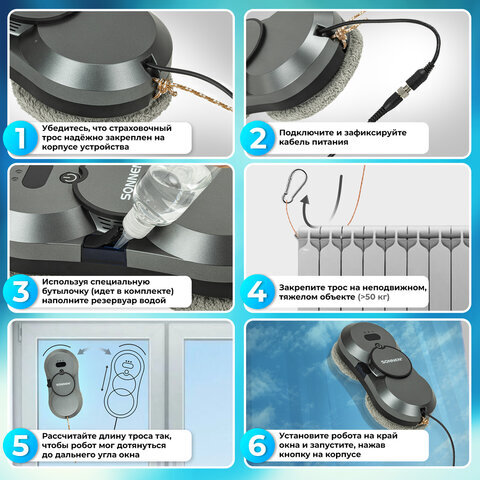 1
Убедитесь, что страховочный трос надёжно закреплен на корпусе устройства

2
Подключите и зафиксируйте кабель питания

SONNEN

3
Используя специальную бутылочку (идет в комплекте) наполните резервуар водой

4
Закрепите трос на неподвижном, тяжелом объекте (>50 кг)

SONNEN

5
Рассчитайте длину троса так, чтобы робот мог дотянуться до дальнего угла окна

SONNEN

6
Установите робота на край окна и запустите, нажав кнопку на корпусе