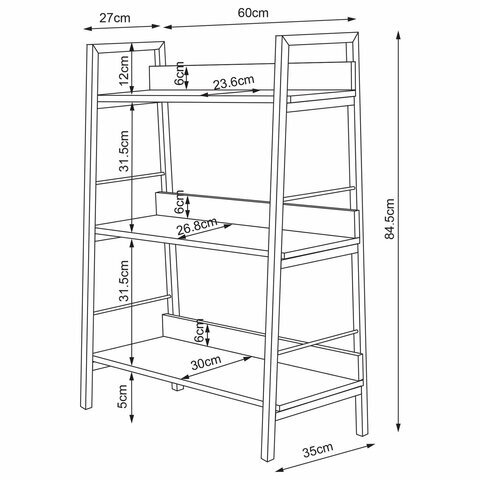 27cm
60cm
12cm
6cm
23.6cm
31.5cm
6cm
26.8cm
84.5cm
31.5cm
6cm
30cm
5cm
35cm