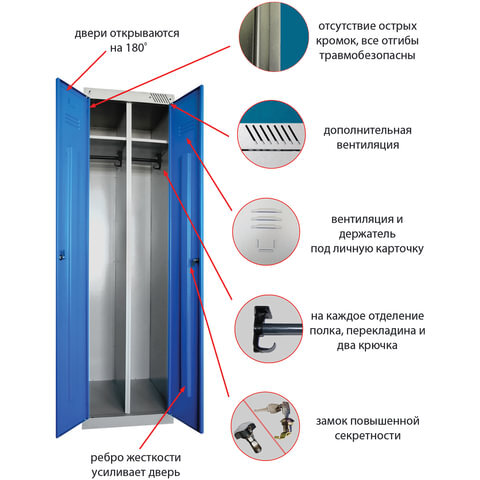 двери открываются на 180°

отсутствие острых кромок, все отгибы травмобезопасны

дополнительная вентиляция

вентиляция и держатель под личную карточку

на каждое отделение полка, перекладина и два крючка

замок повышенной секретности

ребро жесткости усиливает дверь