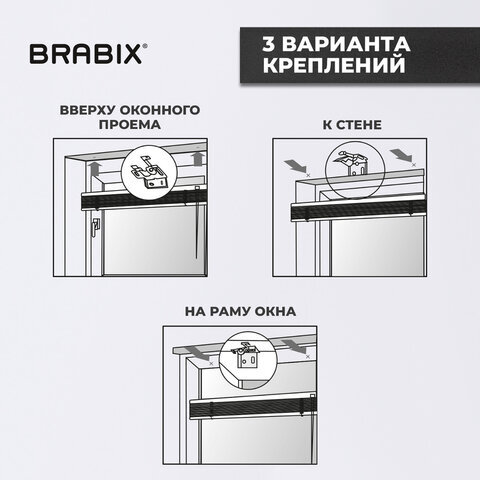 BRABIX®

3 ВАРИАНТА КРЕПЛЕНИЙ

ВВЕРХУ ОКОННОГО ПРОЕМА

К СТЕНЕ

НА РАМУ ОКНА