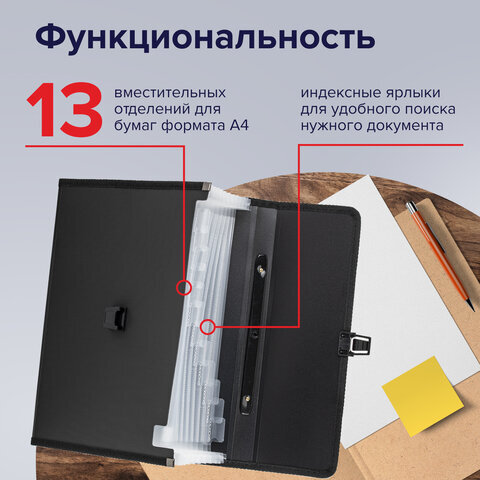 Функциональность

13 вместительных отделений для бумаг формата А4

индексные ярлыки для удобного поиска нужного документа