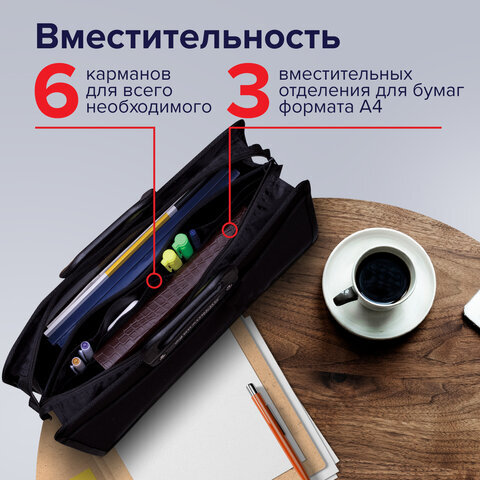 Вместительность

6 карманов для всего необходимого

3 вместительных отделения для бумаг формата А4