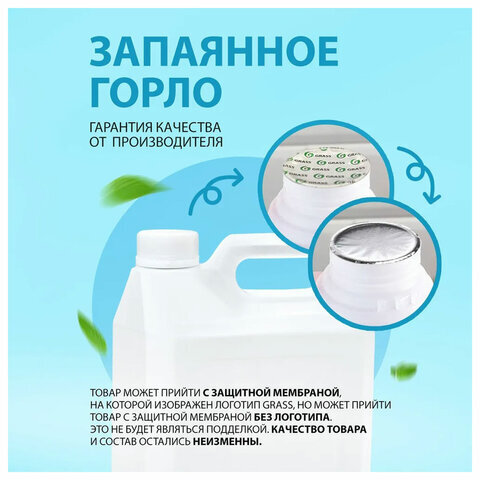 ЗАПАЯННОЕ ГОРЛО

ГАРАНТИЯ КАЧЕСТВА ОТ ПРОИЗВОДИТЕЛЯ

GRASS GRASS GRASS GRASS GRASS GRASS

ТОВАР МОЖЕТ ПРИЙТИ С ЗАЩИТНОЙ МЕМБРАНОЙ, НА КОТОРОЙ ИЗОБРАЖЕН ЛОГОТИП GRASS, НО МОЖЕТ ПРИЙТИ ТОВАР С ЗАЩИТНОЙ МЕМБРАНОЙ БЕЗ ЛОГОТИПА. ЭТО НЕ БУДЕТ ЯВЛЯТЬСЯ ПОДДЕЛКОЙ. КАЧЕСТВО ТОВАРА И СОСТАВ ОСТАЛИСЬ НЕИЗМЕННЫ.