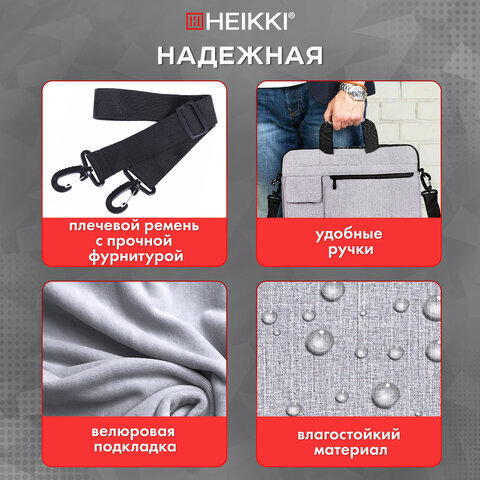 HEIKKI®

НАДЕЖНАЯ

плечевой ремень с прочной фурнитурой

удобные ручки

велюровая подкладка

влагостойкий материал