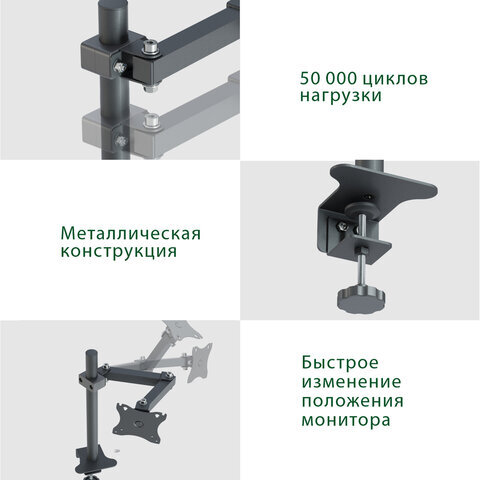 50 000 циклов нагрузки

Металлическая конструкция

Быстрое изменение положения монитора