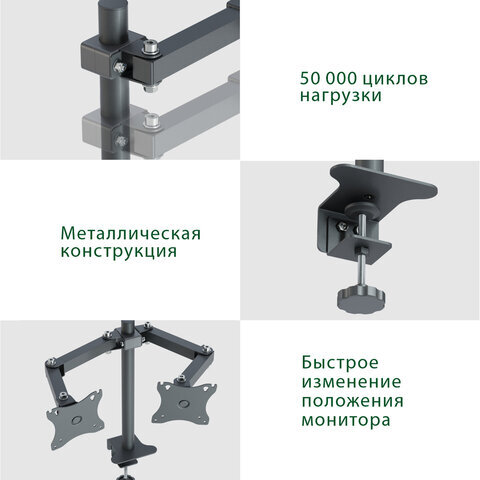 50 000 циклов нагрузки

Металлическая конструкция

Быстрое изменение положения монитора