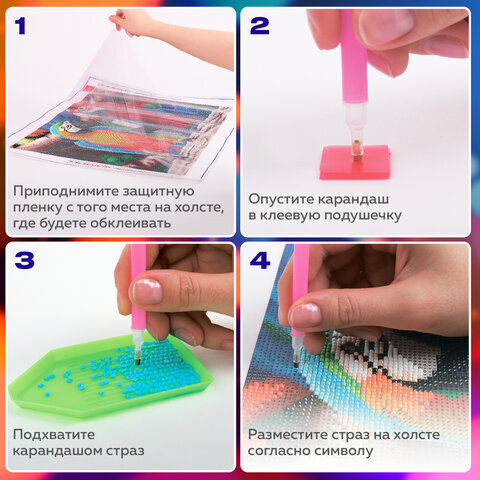 1

Приподнимите защитную пленку с того места на холсте, где будете обклеивать

2

Опустите карандаш в клеевую подушечку

3

Подхватите карандашом страз

4

Разместите страз на холсте согласно символу