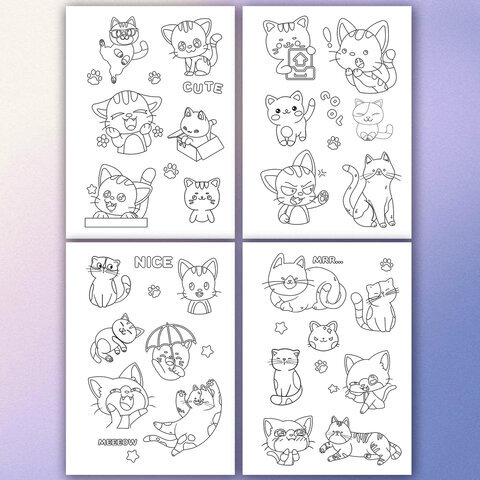 CUTE

!

COOL

NICE

MEEEOW

MRR...