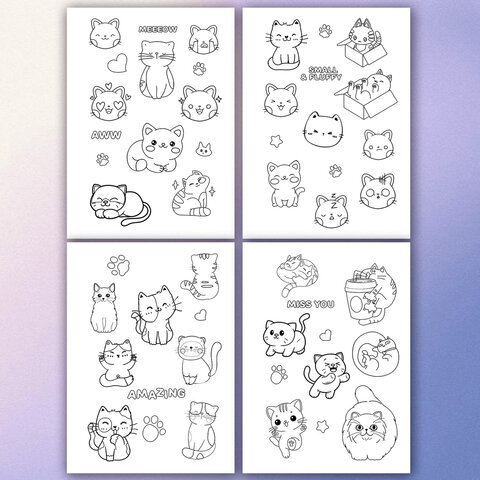 MEEEOW

AWW

SMALL & FLUFFY

Z

AMAZING

MISS YOU