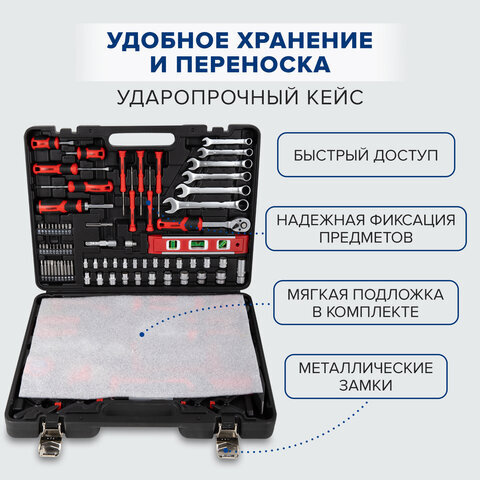 УДОБНОЕ ХРАНЕНИЕ
И ПЕРЕНОСКА

УДАРОПРОЧНЫЙ КЕЙС

БЫСТРЫЙ ДОСТУП

НАДЕЖНАЯ ФИКСАЦИЯ ПРЕДМЕТОВ

МЯГКАЯ ПОДЛОЖКА В КОМПЛЕКТЕ

МЕТАЛЛИЧЕСКИЕ ЗАМКИ