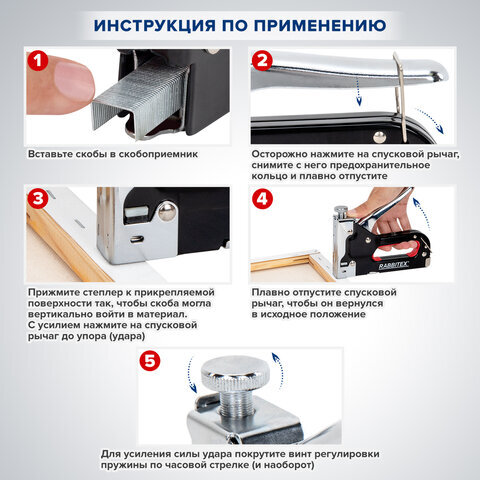 ИНСТРУКЦИЯ ПО ПРИМЕНЕНИЮ

1

Вставьте скобы в скобоприемник

2

Осторожно нажмите на спусковой рычаг, снимите с него предохранительное кольцо и плавно отпустите

3

Прижмите степлер к прикрепляемой поверхности так, чтобы скоба могла вертикально войти в материал. С усилием нажмите на спусковой рычаг до упора (удара)

4

RABBITEX

Плавно отпустите спусковой рычаг, чтобы он вернулся в исходное положение

5

Для усиления силы удара покрутите винт регулировки пружины по часовой стрелке (и наоборот)