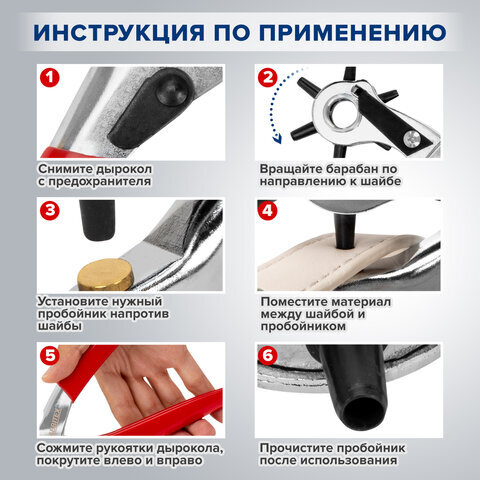 ИНСТРУКЦИЯ ПО ПРИМЕНЕНИЮ

1

Снимите дырокол с предохранителя

2

Вращайте барабан по направлению к шайбе

3

Установите нужный пробойник напротив шайбы

4

Поместите материал между шайбой и пробойником

5

Сожмите рукоятки дырокола, покрутите влево и вправо

6

Прочистите пробойник после использования