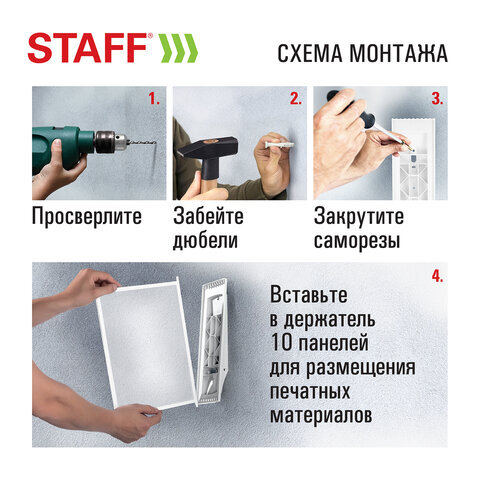 STAFF®

СХЕМА МОНТАЖА

1.

Просверлите

2.

Забейте дюбели

3.

Закрутите саморезы

4.

Вставьте в держатель 10 панелей для размещения печатных материалов