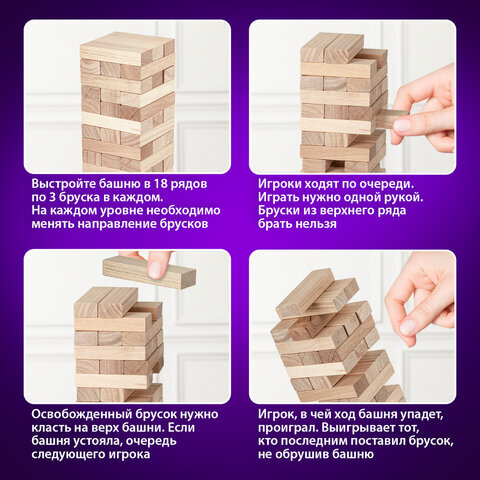 Выстройте башню в 18 рядов по 3 бруска в каждом. На каждом уровне необходимо менять направление брусков

Игроки ходят по очереди. Играть нужно одной рукой. Бруски из верхнего ряда брать нельзя

Освобожденный брусок нужно класть на верх башни. Если башня устояла, очередь следующего игрока

Игрок, в чей ход башня упадет, проиграл. Выигрывает тот, кто последним поставил брусок, не обрушив башню