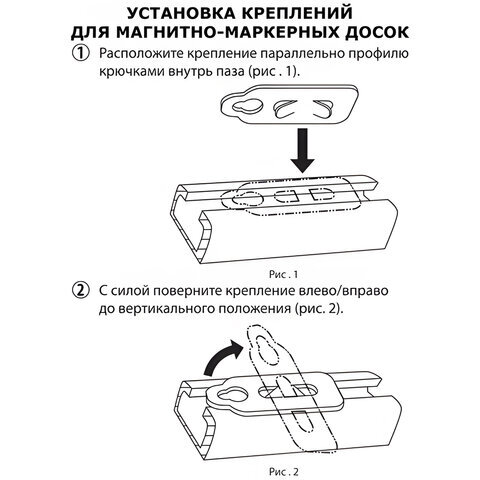 УСТАНОВКА КРЕПЛЕНИЙ
ДЛЯ МАГНИТНО-МАРКЕРНЫХ ДОСОК

① Расположите крепление параллельно профилю крючками внутрь паза (рис . 1).

Рис . 1

② С силой поверните крепление влево/вправо до вертикального положения (рис. 2).

Рис . 2