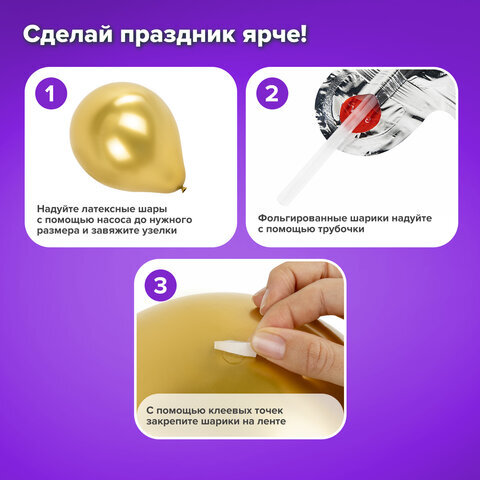 Сделай праздник ярче!

1

Надуйте латексные шары с помощью насоса до нужного размера и завяжите узелки

2

Фольгированные шарики надуйте с помощью трубочки

3

С помощью клеевых точек закрепите шарики на ленте