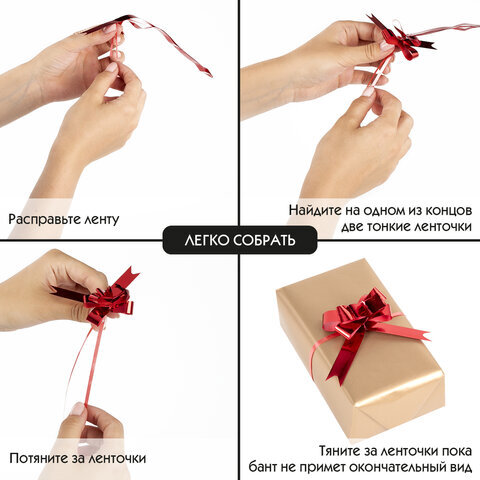 Расправьте ленту

Найдите на одном из концов две тонкие ленточки

ЛЕГКО СОБРАТЬ

Потяните за ленточки

Тяните за ленточки пока бант не примет окончательный вид