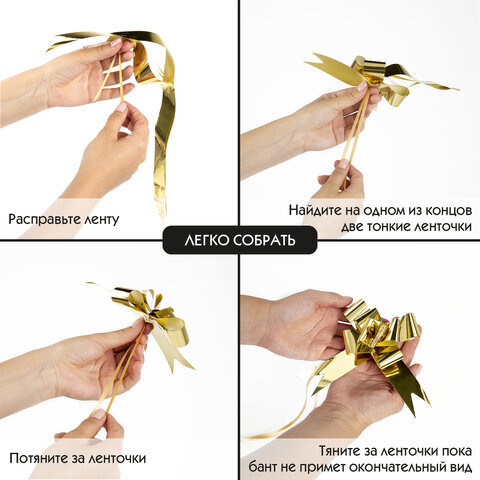 Расправьте ленту

Найдите на одном из концов две тонкие ленточки

ЛЕГКО СОБРАТЬ

Потяните за ленточки

Тяните за ленточки пока бант не примет окончательный вид