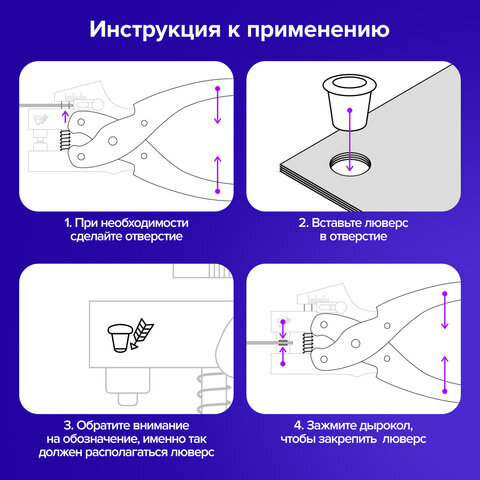 Инструкция к применению

1. При необходимости сделайте отверстие

2. Вставьте люверс в отверстие

3. Обратите внимание на обозначение, именно так должен располагаться люверс

4. Зажмите дырокол, чтобы закрепить люверс