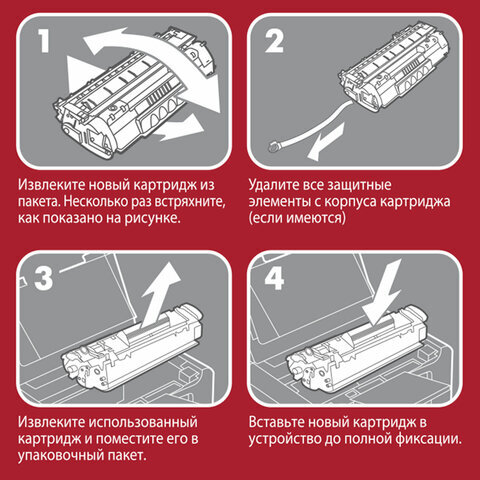 1

Извлеките новый картридж из пакета. Несколько раз встряхните, как показано на рисунке.

2

Удалите все защитные элементы с корпуса картриджа (если имеются)

3

Извлеките использованный картридж и поместите его в упаковочный пакет.

4

Вставьте новый картридж в устройство до полной фиксации.