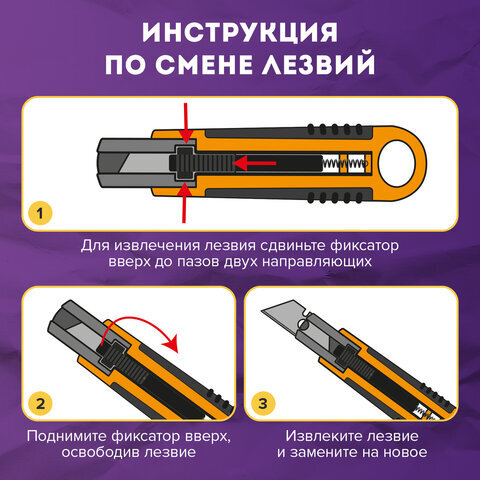 ИНСТРУКЦИЯ ПО СМЕНЕ ЛЕЗВИЙ

1

Для извлечения лезвия сдвиньте фиксатор вверх до пазов двух направляющих

2

Поднимите фиксатор вверх, освободив лезвие

3

Извлеките лезвие и замените на новое