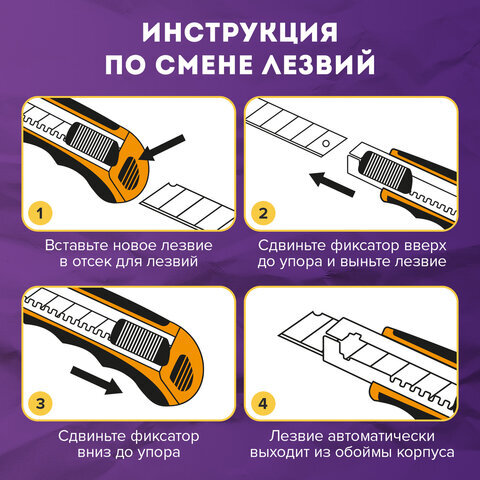 ИНСТРУКЦИЯ ПО СМЕНЕ ЛЕЗВИЙ

1

Вставьте новое лезвие в отсек для лезвий

2

Сдвиньте фиксатор вверх до упора и выньте лезвие

3

Сдвиньте фиксатор вниз до упора

4

Лезвие автоматически выходит из обоймы корпуса