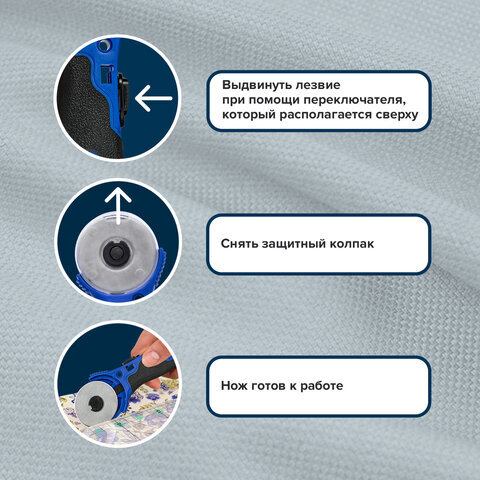 Выдвинуть лезвие при помощи переключателя, который располагается сверху

Снять защитный колпак

Нож готов к работе