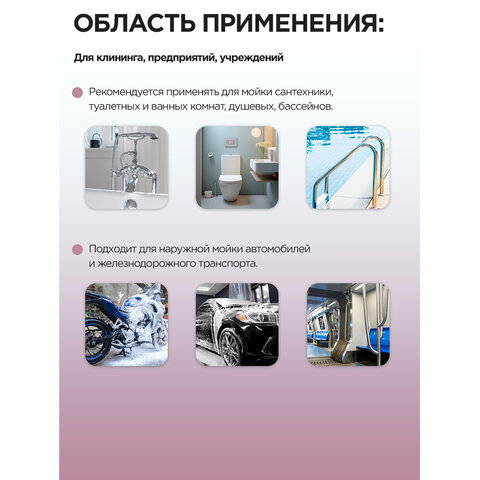 ОБЛАСТЬ ПРИМЕНЕНИЯ:

Для клининга, предприятий, учреждений

Рекомендуется применять для мойки сантехники, туалетных и ванных комнат, душевых, бассейнов.

Подходит для наружной мойки автомобилей и железнодорожного транспорта.