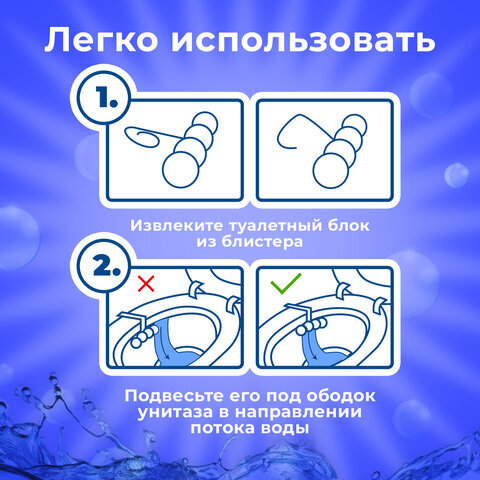 Легко использовать

1.

Извлеките туалетный блок из блистера

2.

Подвесьте его под ободок унитаза в направлении потока воды