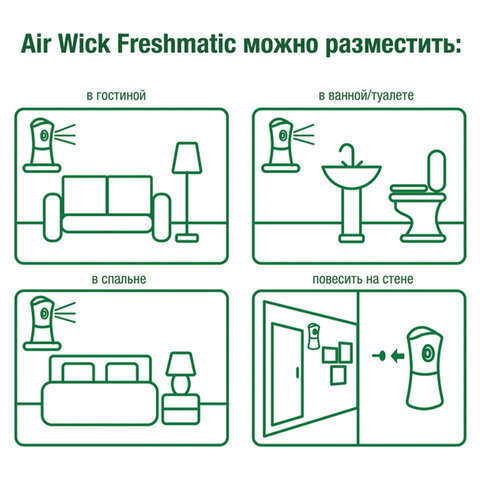 Air Wick Freshmatic можно разместить:

в гостиной

в ванной/туалете

в спальне

повесить на стене