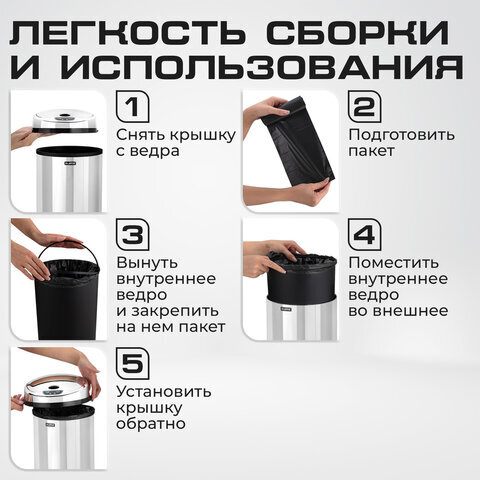 ЛЕГКОСТЬ СБОРКИ И ИСПОЛЬЗОВАНИЯ

1
Снять крышку с ведра

2
Подготовить пакет

3
Вынуть внутреннее ведро и закрепить на нем пакет

4
Поместить внутреннее ведро во внешнее

5
Установить крышку обратно