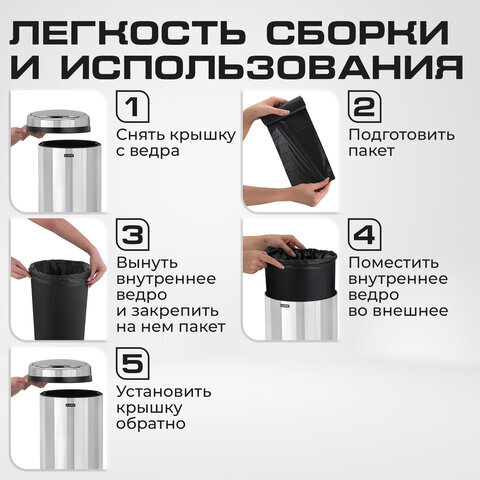 ЛЕГКОСТЬ СБОРКИ И ИСПОЛЬЗОВАНИЯ

1
Снять крышку с ведра

2
Подготовить пакет

3
Вынуть внутреннее ведро и закрепить на нем пакет

4
Поместить внутреннее ведро во внешнее

5
Установить крышку обратно