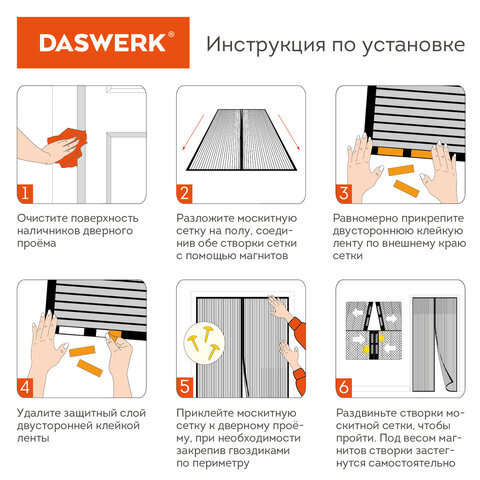 DASWERK®

Инструкция по установке

1

Очистите поверхность наличников дверного проёма

2

Разложите москитную сетку на полу, соединив обе створки сетки с помощью магнитов

3

Равномерно прикрепите двустороннюю клейкую ленту по внешнему краю сетки

4

Удалите защитный слой двусторонней клейкой ленты

5

Приклейте москитную сетку к дверному проёму, при необходимости закрепив гвоздиками по периметру

6

Раздвиньте створки москитной сетки, чтобы пройти. Под весом магнитов створки застегнутся самостоятельно