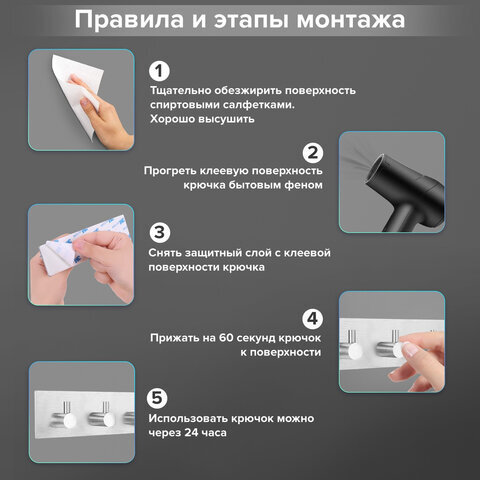 Правила и этапы монтажа

1
Тщательно обезжирить поверхность спиртовыми салфетками. Хорошо высушить

2
Прогреть клеевую поверхность крючка бытовым феном

3
Снять защитный слой с клеевой поверхности крючка

4
Прижать на 60 секунд крючок к поверхности

5
Использовать крючок можно через 24 часа