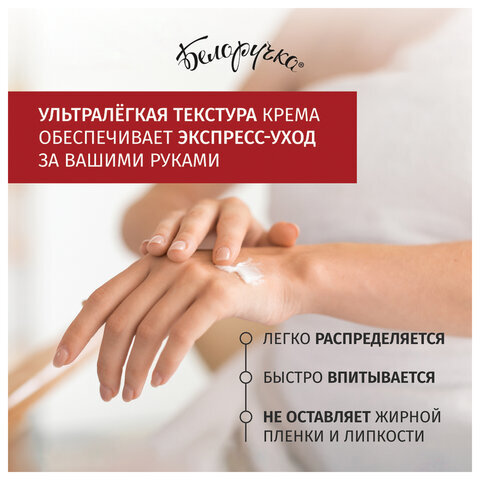 Белоручка®

УЛЬТРАЛЁГКАЯ ТЕКСТУРА КРЕМА ОБЕСПЕЧИВАЕТ ЭКСПРЕСС-УХОД ЗА ВАШИМИ РУКАМИ

ЛЕГКО РАСПРЕДЕЛЯЕТСЯ

БЫСТРО ВПИТЫВАЕТСЯ

НЕ ОСТАВЛЯЕТ ЖИРНОЙ ПЛЕНКИ И ЛИПКОСТИ