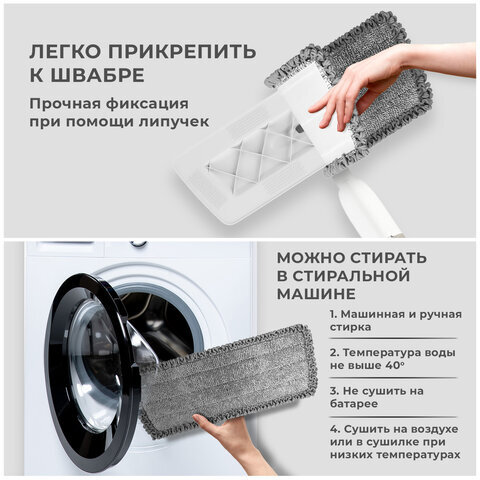 ЛЕГКО ПРИКРЕПИТЬ К ШВАБРЕ

Прочная фиксация при помощи липучек

МОЖНО СТИРАТЬ В СТИРАЛЬНОЙ МАШИНЕ

1. Машинная и ручная стирка

2. Температура воды не выше 40°

3. Не сушить на батарее

4. Сушить на воздухе или в сушилке при низких температурах